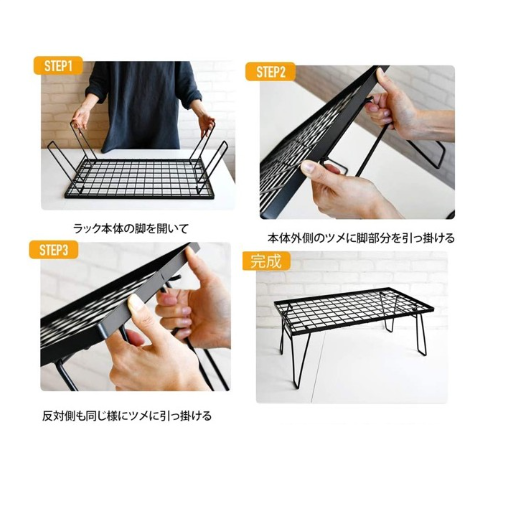 STEP1

ラック本体の脚を開いて

STEP2

本体外側のツメに脚部分を引っ掛ける

STEP3

反対側も同じ様にツメに引っ掛ける

完成