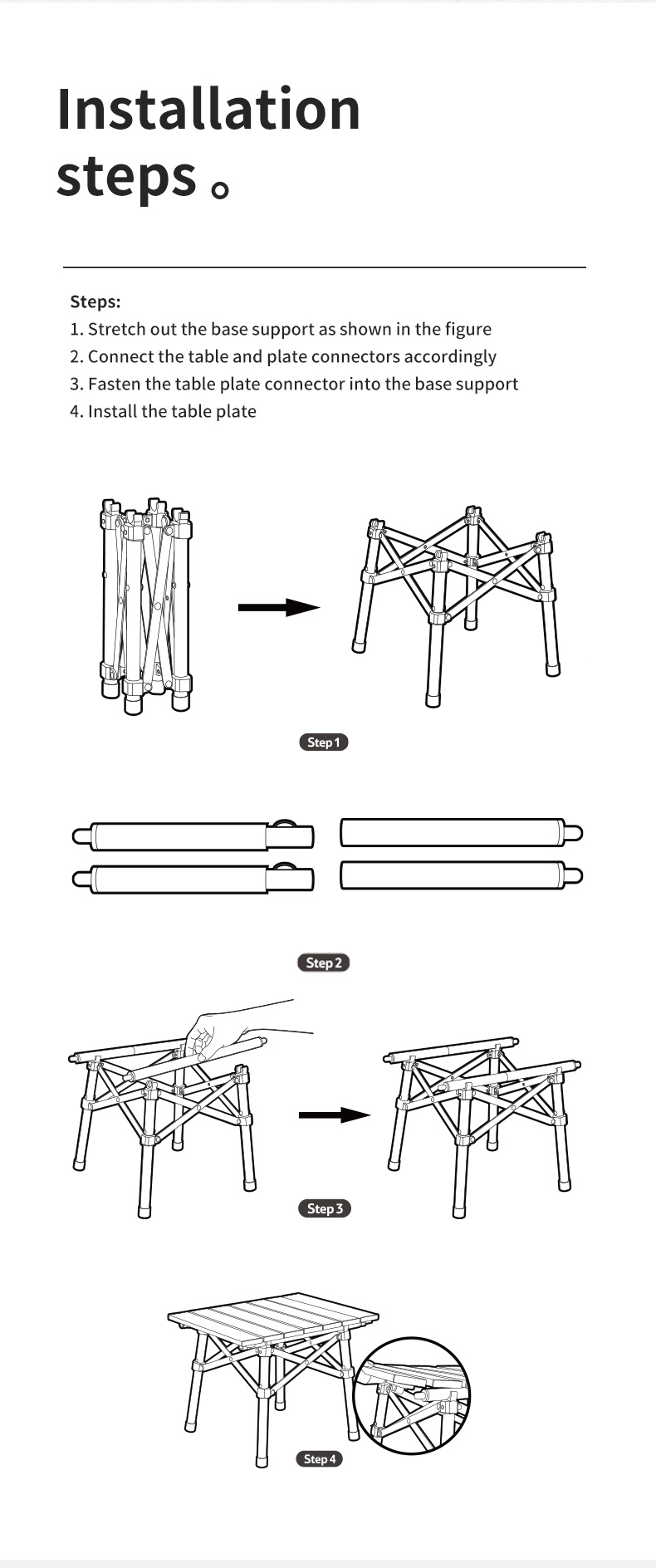 Installation steps 。

Steps:
1. Stretch out the base support as shown in the figure
2. Connect the table and plate connectors accordingly
3. Fasten the table plate connector into the base support
4. Install the table plate

Step 1

Step 2

Step 3

Step 4