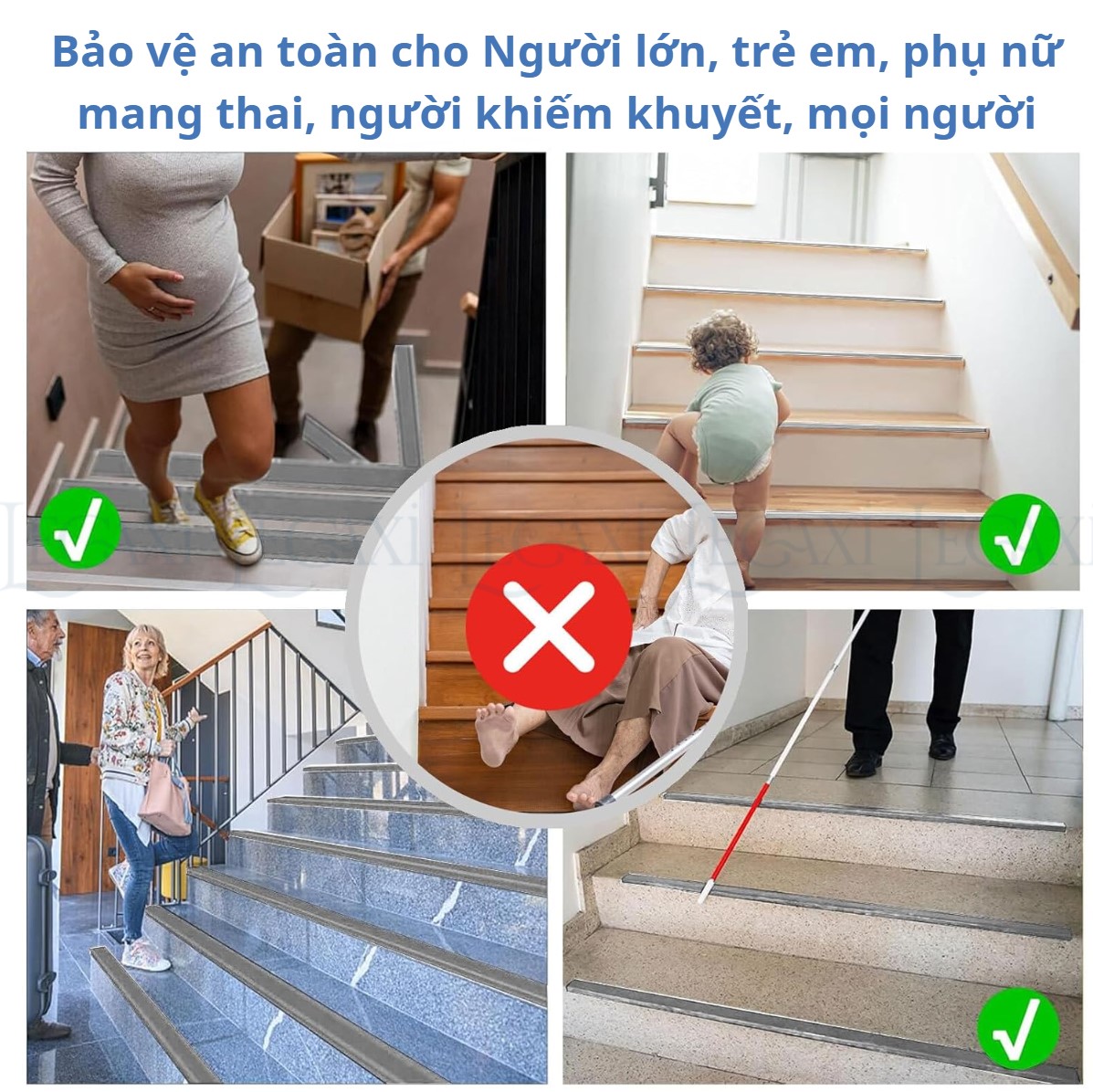 Bảo vệ an toàn cho Người lớn, trẻ em, phụ nữ mang thai, người khiếm khuyết, mọi người