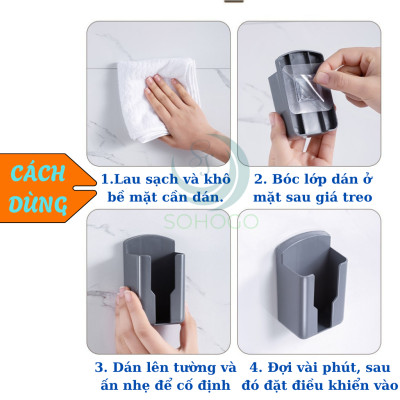 CÁCH DÙNG

1.Lau sạch và khô bề mặt cần dán.

2. Bóc lớp dán ở mặt sau giá treo

SOHOGO

3. Dán lên tường và ấn nhẹ để cố định

4. Đợi vài phút, sau đó đặt điều khiển vào