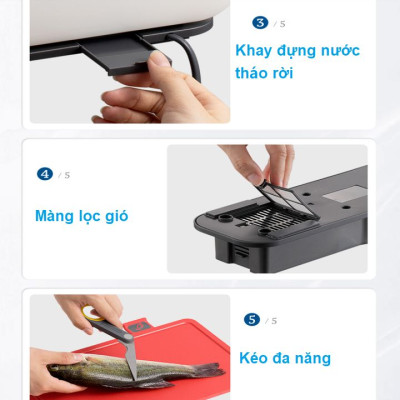 3 / 5

Khay đựng nước tháo rời

4 / 5

Màng lọc gió

5 / 5

Kéo đa năng