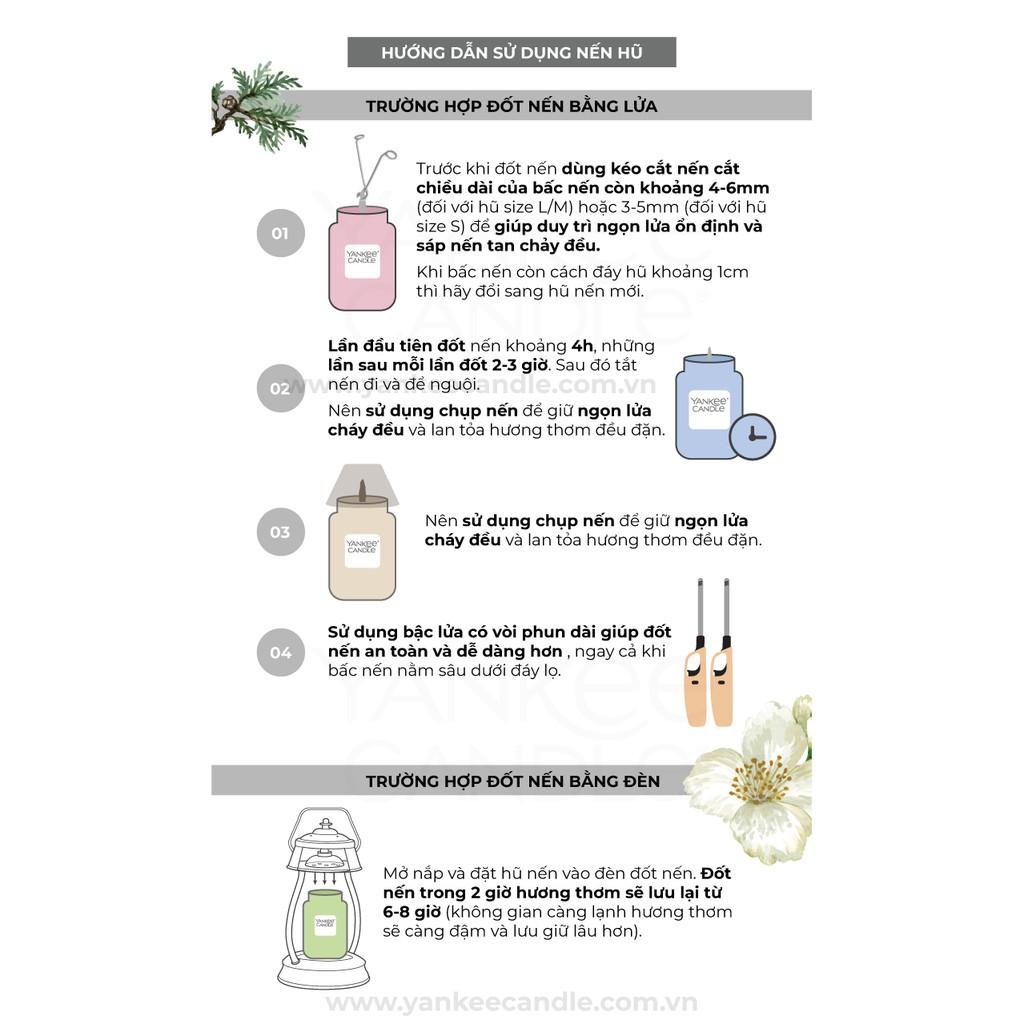 HƯỚNG DẪN SỬ DỤNG NẾN HŨ

TRƯỜNG HỢP ĐỐT NẾN BẰNG LỬA

01

YANKEE CANDLE

Trước khi đốt nến dùng kéo cắt nến cắt chiều dài của bấc nến còn khoảng 4-6mm (đối với hũ size L/M) hoặc 3-5mm (đối với hũ size S) để giúp duy trì ngọn lửa ổn định và sáp nến tan chảy đều.

Khi bấc nến còn cách đáy hũ khoảng 1cm thì hãy đổi sang hũ nến mới.

02

Lần đầu tiên đốt nến khoảng 4h, những lần sau mỗi lần đốt 2-3 giờ. Sau đó tắt nến đi và để nguội.

www.yankeecandle.com.vn

Nên sử dụng chụp nến để giữ ngọn lửa cháy đều và lan tỏa hương thơm đều đặn.

YANKEE CANDLE

03

YANKEE CANDLE

Nên sử dụng chụp nến để giữ ngọn lửa cháy đều và lan tỏa hương thơm đều đặn.

04

Sử dụng bậc lửa có vòi phun dài giúp đốt nến an toàn và dễ dàng hơn , ngay cả khi bấc nến nằm sâu dưới đáy lọ.

TRƯỜNG HỢP ĐỐT NẾN BẰNG ĐÈN

YANKEE CANDLE

Mở nắp và đặt hũ nến vào đèn đốt nến. Đốt nến trong 2 giờ hương thơm sẽ lưu lại từ 6-8 giờ (không gian càng lạnh hương thơm sẽ càng đậm và lưu giữ lâu hơn).

www.yankeecandle.com.vn