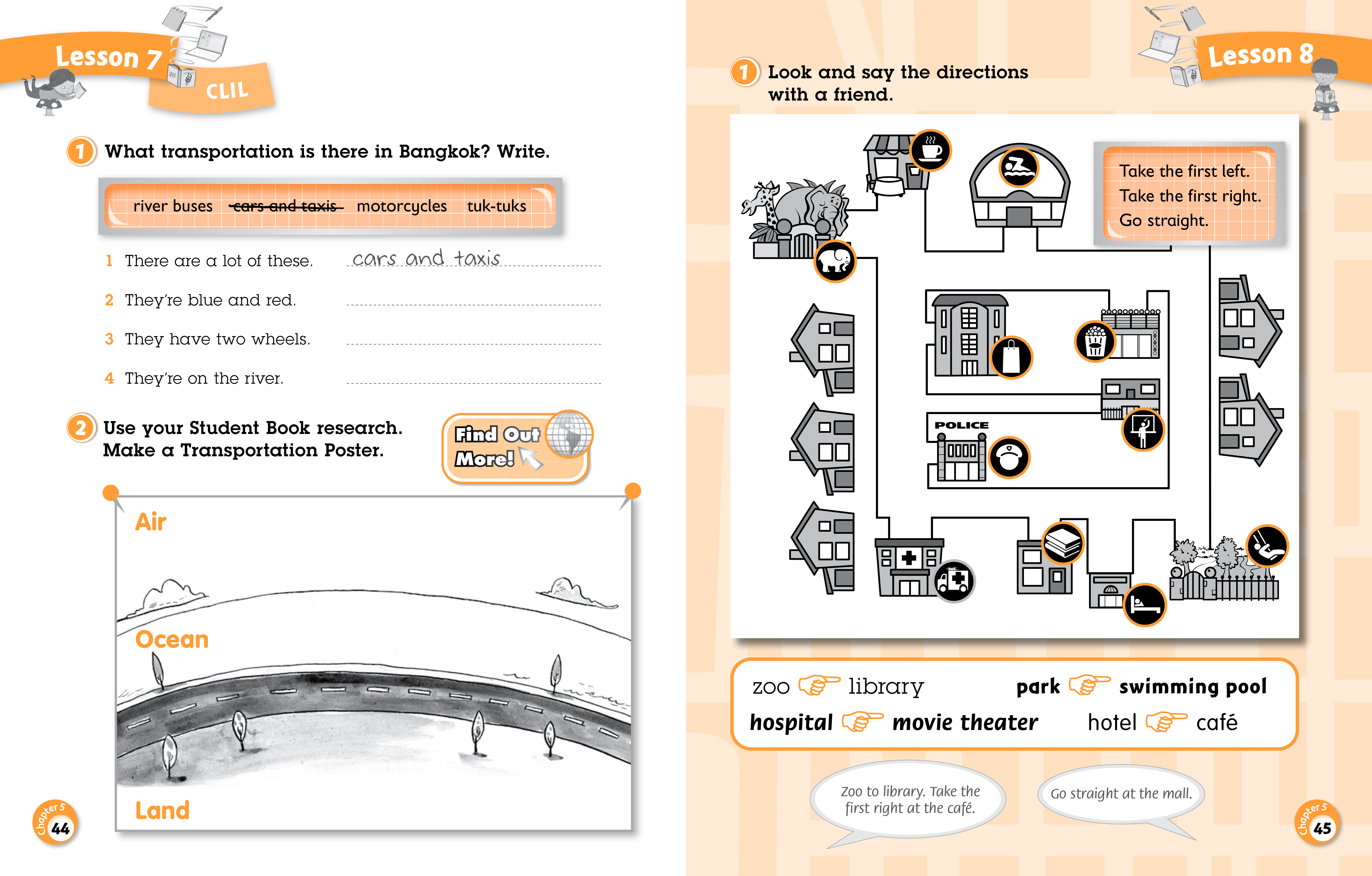 Lesson 7
CLIL

1 What transportation is there in Bangkok? Write.

river buses ~~cars and taxis~~ motorcycles tuk-tuks

1 There are a lot of these. cars and taxis
2 They're blue and red.
3 They have two wheels.
4 They're on the river.

2 Use your Student Book research. Make a Transportation Poster.

Find Out More!

Air
Ocean
Land

Chapter 5
44

Lesson 8

1 Look and say the directions with a friend.

Take the first left.
Take the first right.
Go straight.

POLICE

zoo library
park swimming pool
hospital movie theater
hotel café

Zoo to library. Take the first right at the café.

Go straight at the mall.

Chapter 5
45