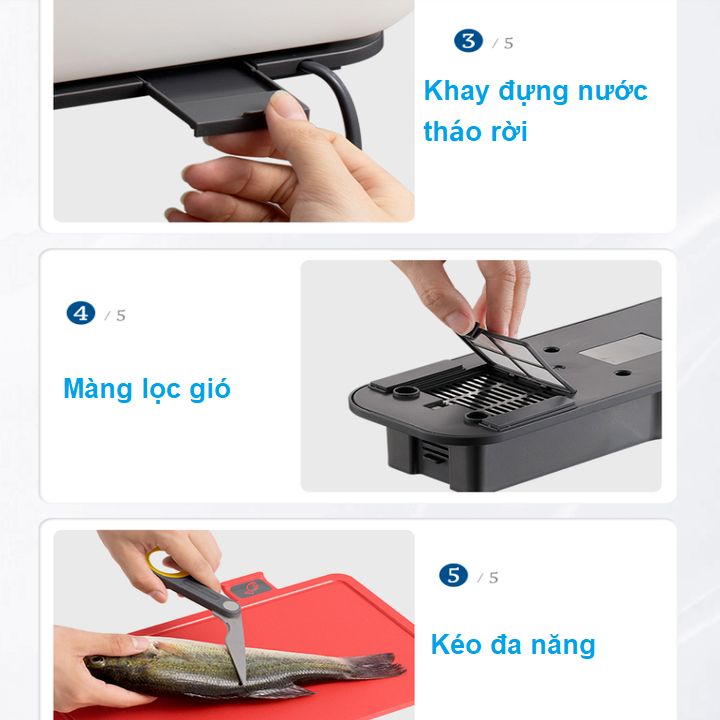 3 / 5

Khay đựng nước tháo rời

4 / 5

Màng lọc gió

5 / 5

Kéo đa năng