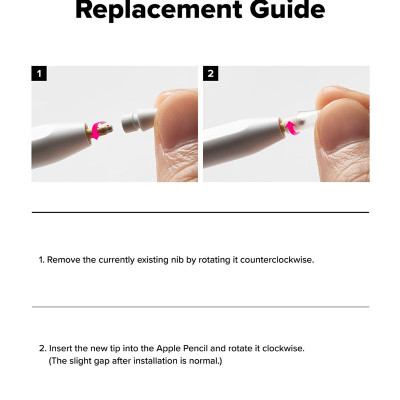 Replacement Guide

1

2

1. Remove the currently existing nib by rotating it counterclockwise.

2. Insert the new tip into the Apple Pencil and rotate it clockwise. (The slight gap after installation is normal.)