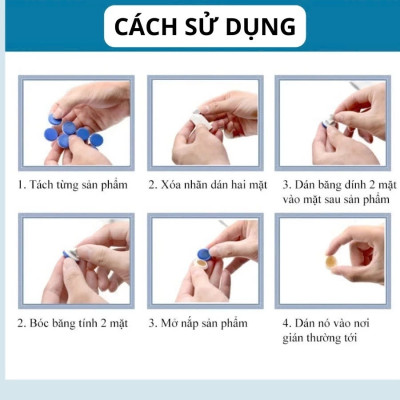 CÁCH SỬ DỤNG

1. Tách từng sản phẩm

2. Xóa nhãn dán hai mặt

3. Dán băng dính 2 mặt vào mặt sau sản phẩm

2. Bóc băng tính 2 mặt

3. Mở nắp sản phẩm

4. Dán nó vào nơi gián thường tới